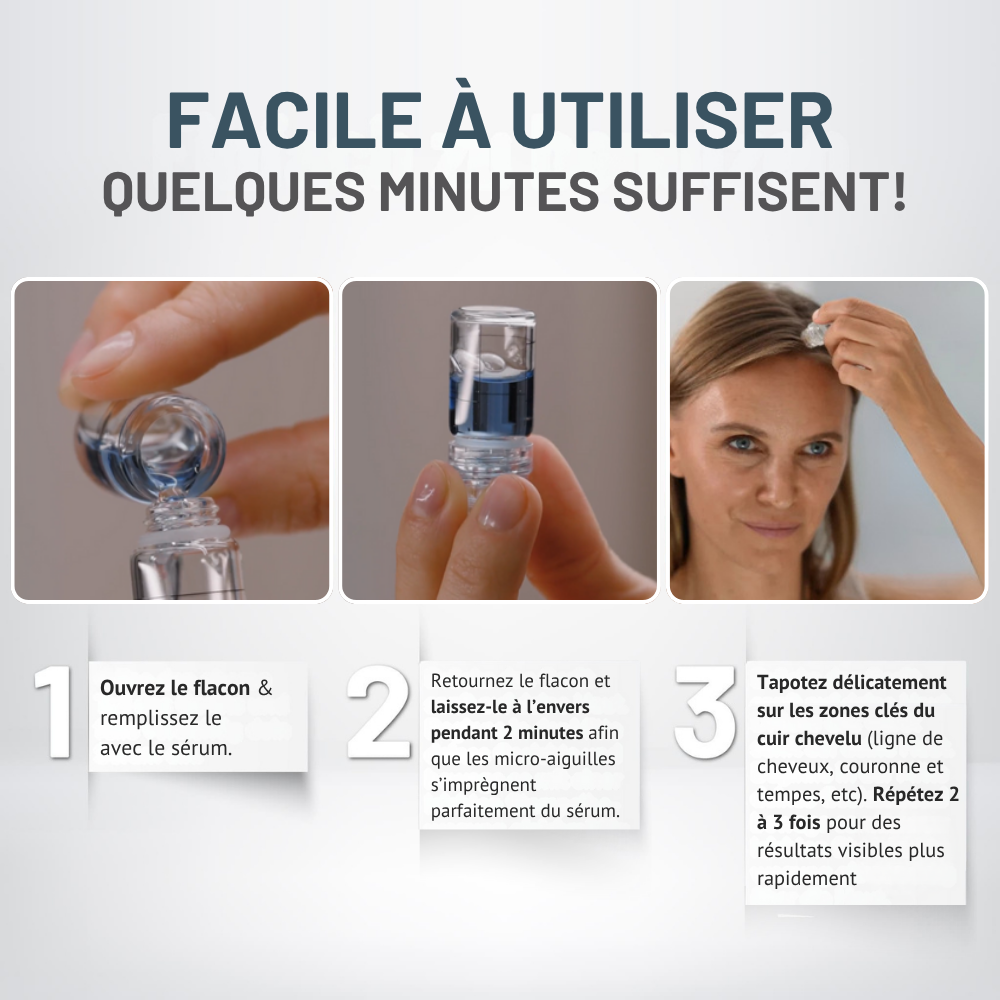 FACILE À UTILISER
QUELQUES MINUTES SUFFISENT!

1

Ouvrez le flacon & remplissez le avec le sérum.

2

Retournez le flacon et laissez-le à l'envers pendant 2 minutes afin que les micro-aiguilles s'imprègnent parfaitement du sérum.

3

Tapotez délicatement sur les zones clés du cuir chevelu (ligne de cheveux, couronne et tempes, etc). Répétez 2 à 3 fois pour des résultats visibles plus rapidement