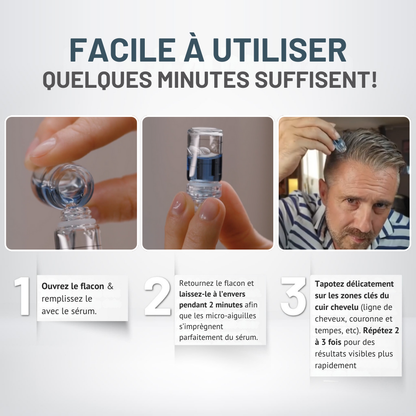 FACILE À UTILISER
QUELQUES MINUTES SUFFISENT!

1 Ouvrez le flacon & remplissez le avec le sérum.

2 Retournez le flacon et laissez-le à l'envers pendant 2 minutes afin que les micro-aiguilles s'imprègnent parfaitement du sérum.

3 Tapotez délicatement sur les zones clés du cuir chevelu (ligne de cheveux, couronne et tempes, etc). Répétez 2 à 3 fois pour des résultats visibles plus rapidement